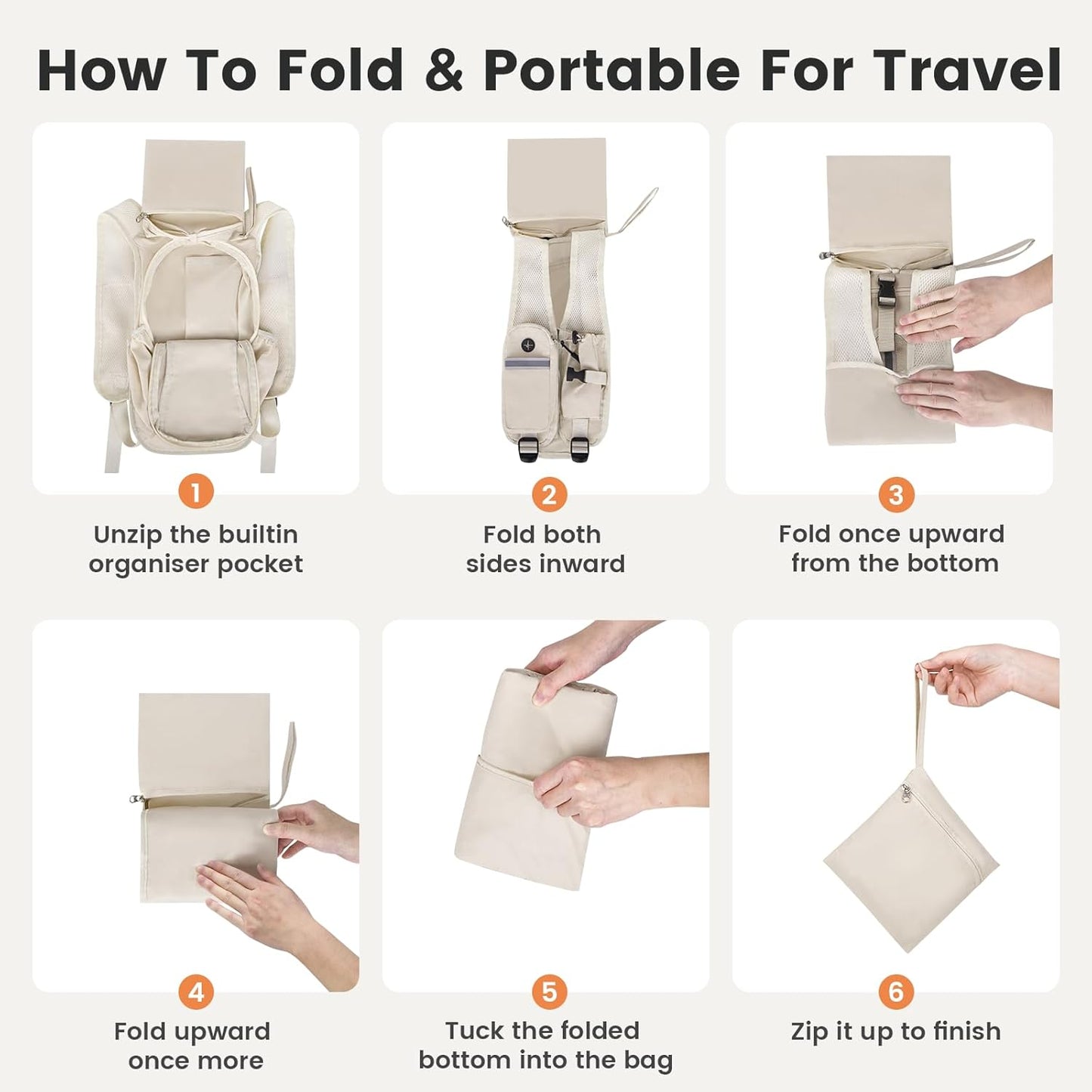 How To Fold & Portable For Travel

1
Unzip the builtin organiser pocket

2
Fold both sides inward

3
Fold once upward from the bottom

4
Fold upward once more

5
Tuck the folded bottom into the bag

6
Zip it up to finish