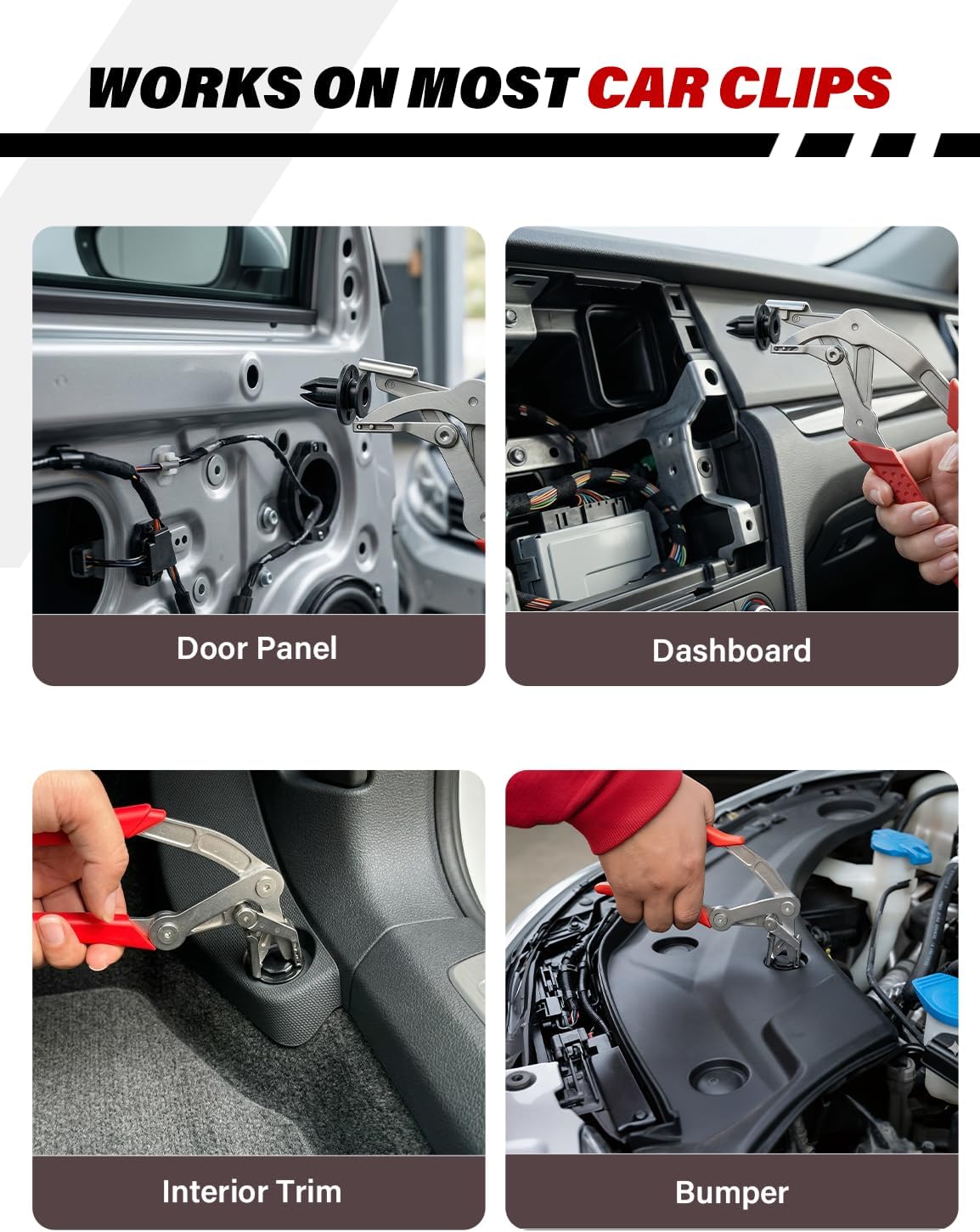 WORKS ON MOST CAR CLIPS

Door Panel

Dashboard

Interior Trim

Bumper