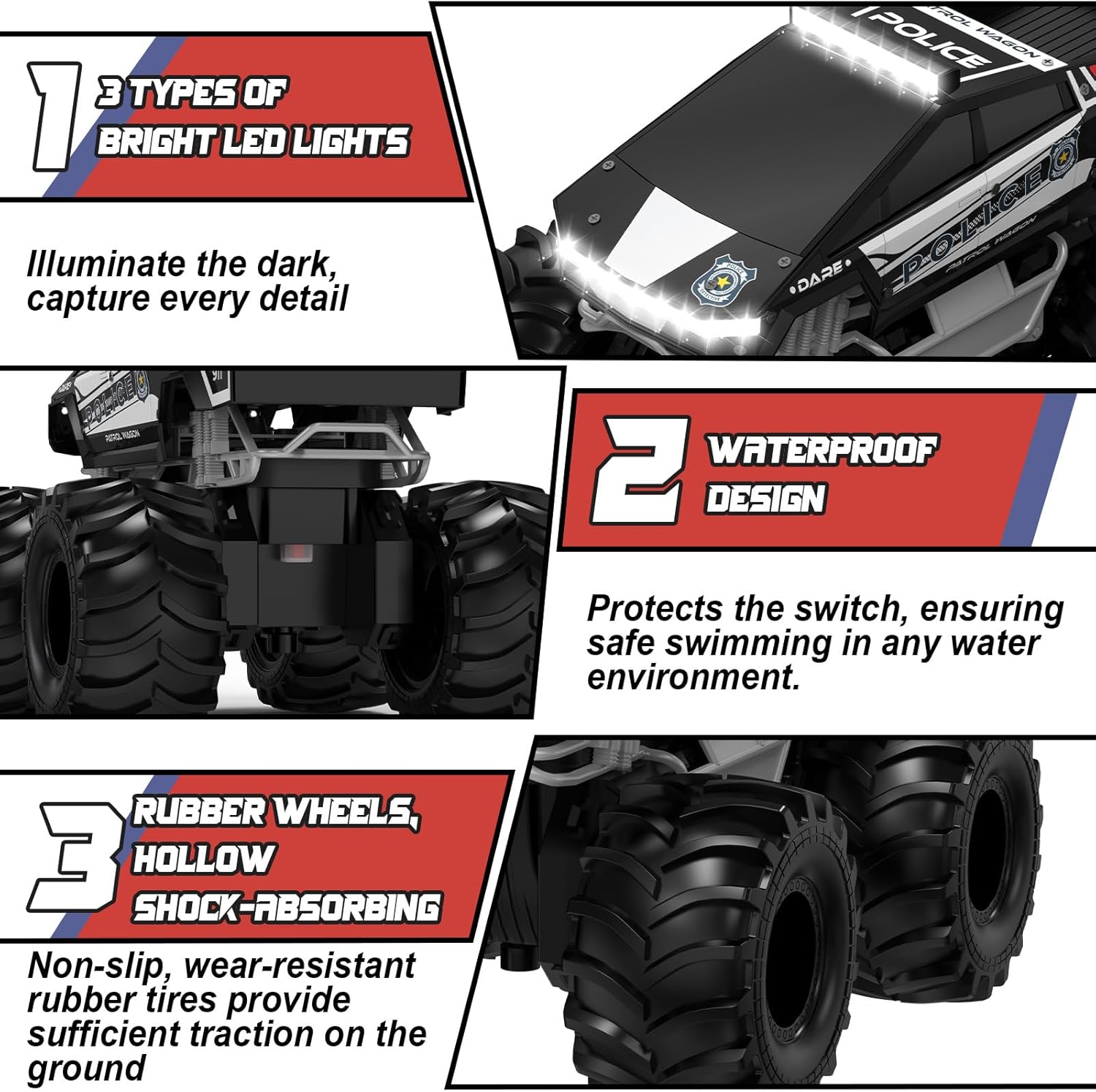 1 3 TYPES OF BRIGHT LED LIGHTS

Illuminate the dark, capture every detail

POLICE
PATROL WAGON
POLICE
PATROL WAGON
DARE
POLICE

POLICE
PATROL WAGON
911

2 WATERPROOF DESIGN

Protects the switch, ensuring safe swimming in any water environment.

3 RUBBER WHEELS, HOLLOW SHOCK-ABSORBING

Non-slip, wear-resistant rubber tires provide sufficient traction on the ground