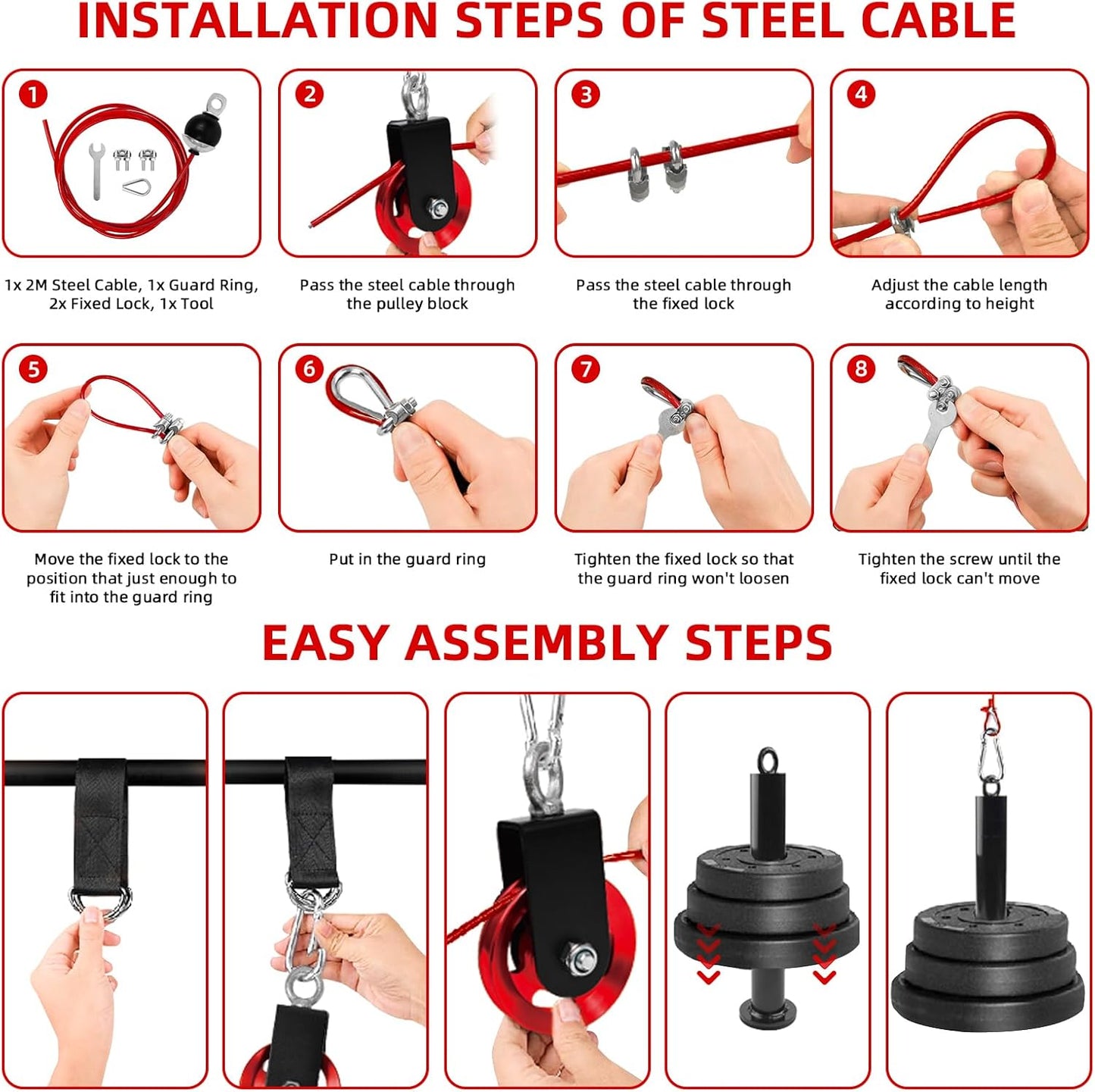 INSTALLATION STEPS OF STEEL CABLE

1

1x 2M Steel Cable, 1x Guard Ring, 2x Fixed Lock, 1x Tool

2

Pass the steel cable through the pulley block

3

Pass the steel cable through the fixed lock

4

Adjust the cable length according to height

5

Move the fixed lock to the position that just enough to fit into the guard ring

6

Put in the guard ring

7

Tighten the fixed lock so that the guard ring won't loosen

8

Tighten the screw until the fixed lock can't move

EASY ASSEMBLY STEPS