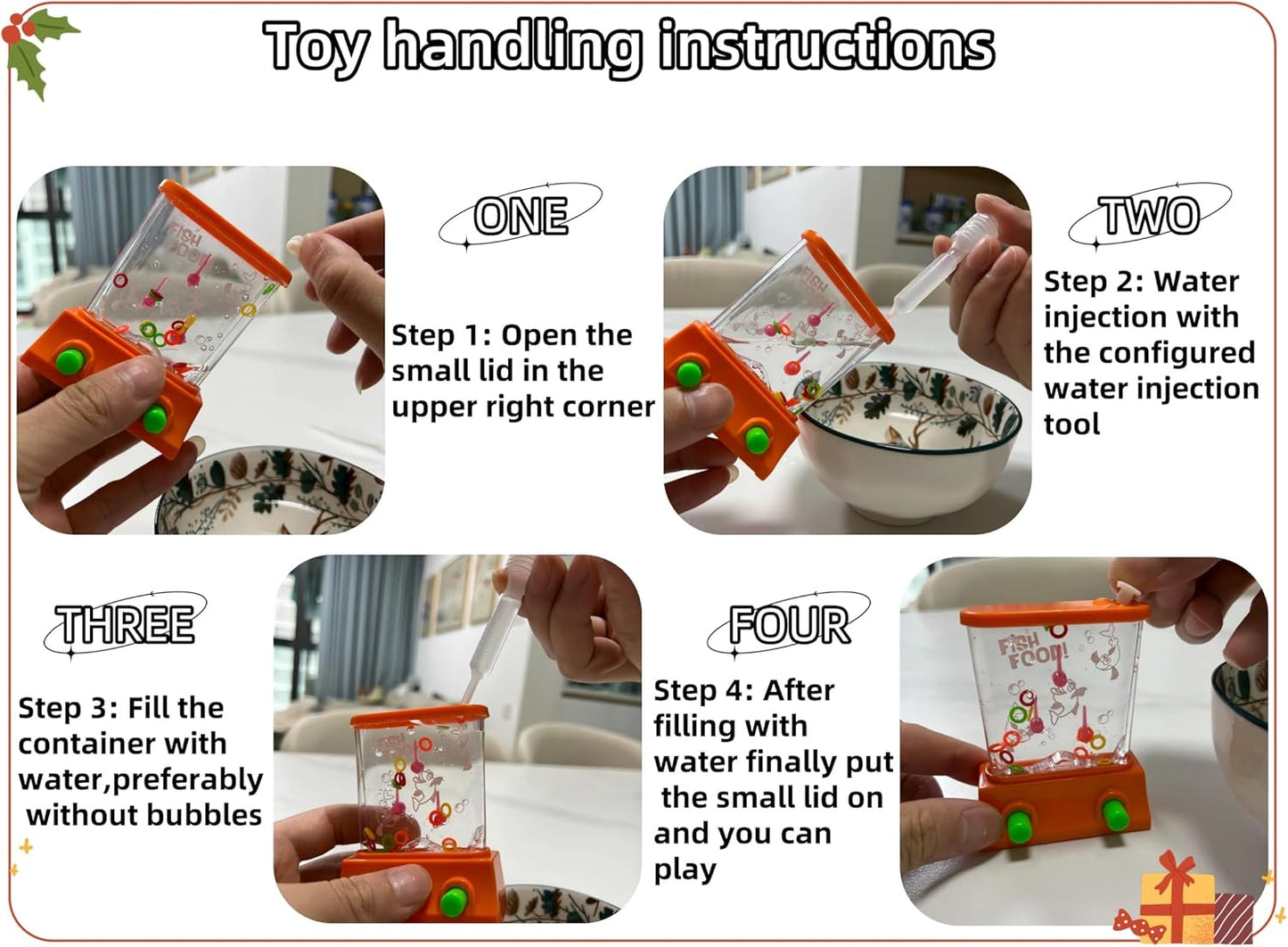 Toy handling instructions

FISH FOOD!

ONE

Step 1: Open the small lid in the upper right corner

FISH

TWO

Step 2: Water injection with the configured water injection tool

THREE

Step 3: Fill the container with water,preferably without bubbles

FISH

FOUR

Step 4: After filling with water finally put the small lid on and you can play

FISH FOOD!