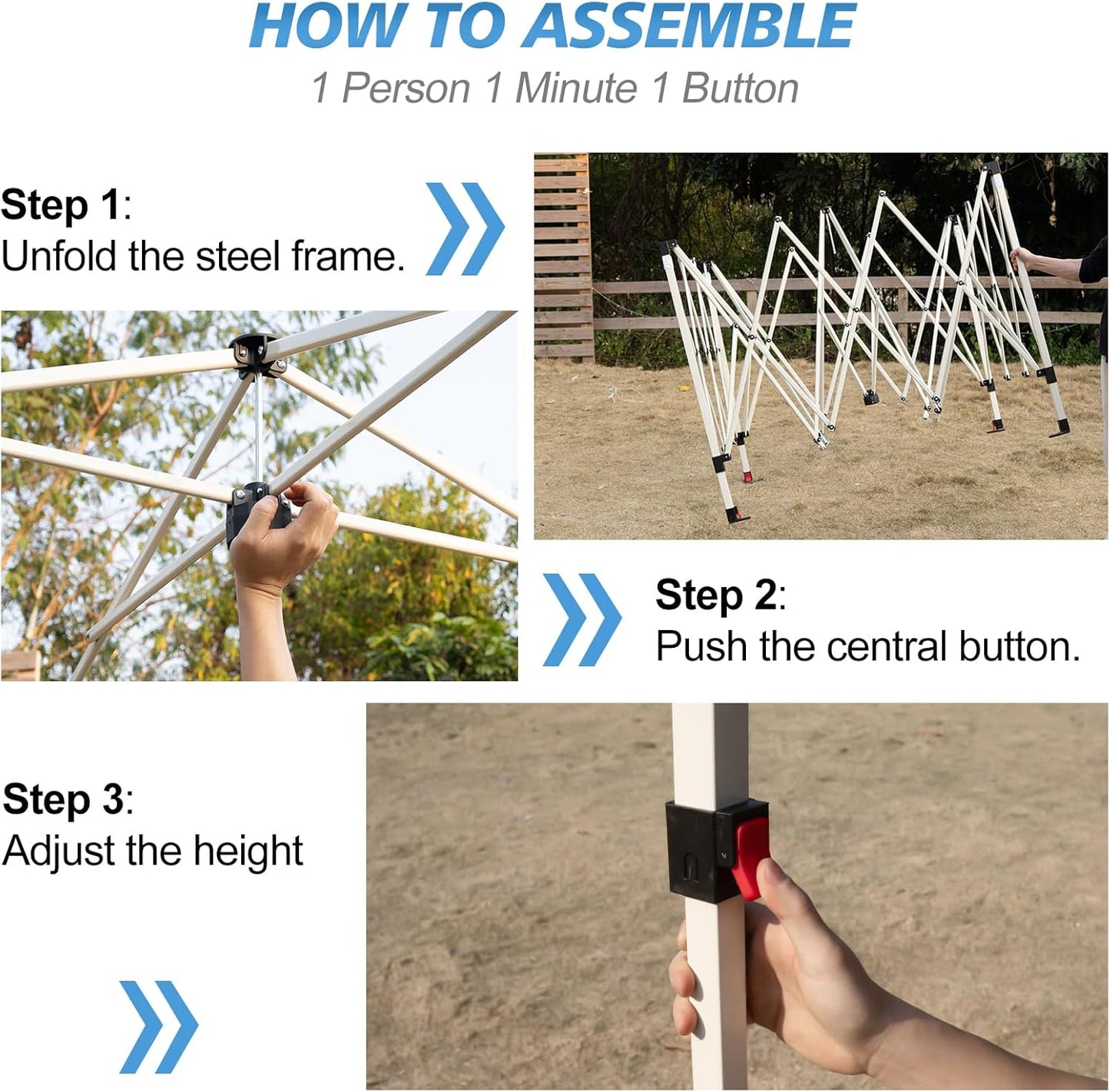 HOW TO ASSEMBLE
1 Person 1 Minute 1 Button

Step 1:
Unfold the steel frame.

Step 2:
Push the central button.

Step 3:
Adjust the height